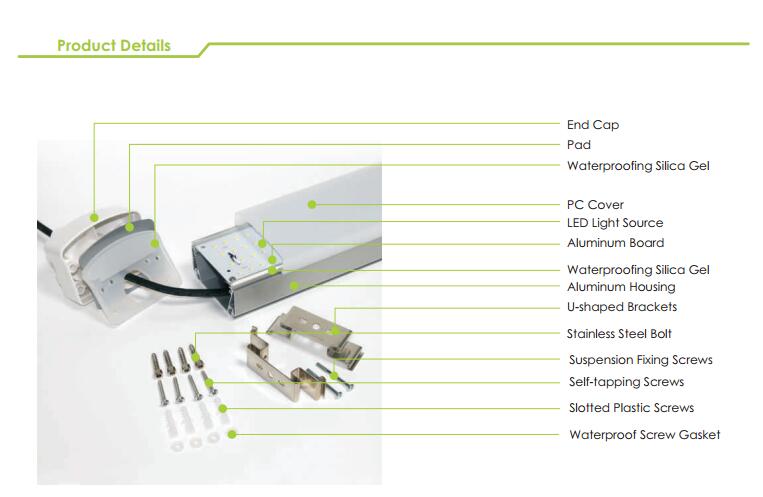 Product Details

End Cap
Pad
Waterproofing Silica Gel
PC Cover
LED Light Source
Aluminum Board
Waterproofing Silica Gel
Aluminum Housing
U-shaped Brackets
Stainless Steel Bolt
Suspension Fixing Screws
Self-tapping Screws
Slotted Plastic Screws
Waterproof Screw Gasket